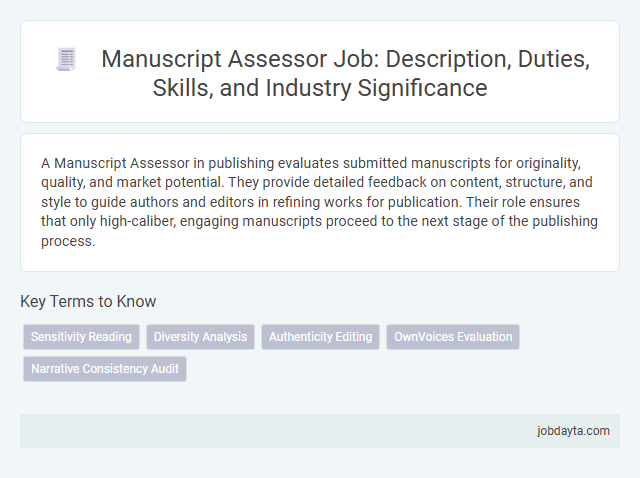 Manuscript Assessor Job: Description, Duties, Skills, and Industry Significance

A Manuscript Assessor in publishing evaluates submitted manuscripts for originality, quality, and market potential. They provide detailed feedback on content, structure, and style to guide authors and editors in refining works for publication. Their role ensures that only high-caliber, engaging manuscripts proceed to the next stage of the publishing process.

Key Terms to Know

Sensitivity Reading
Diversity Analysis
Authenticity Editing
OwnVoices Evaluation
Narrative Consistency Audit

jobdayta.com