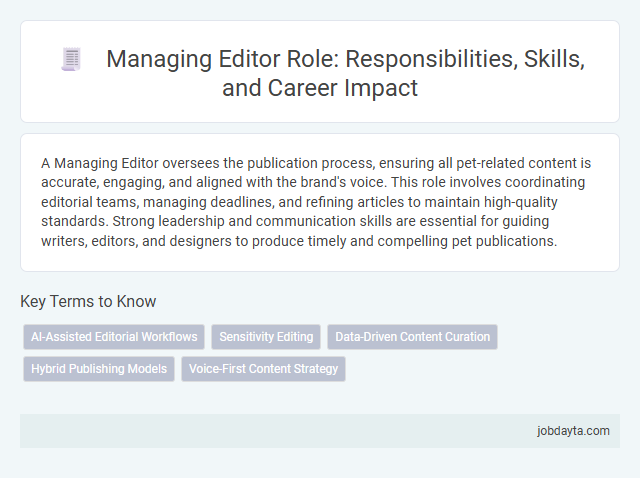 Managing Editor Role: Responsibilities, Skills, and Career Impact

A Managing Editor oversees the publication process, ensuring all pet-related content is accurate, engaging, and aligned with the brand's voice. This role involves coordinating editorial teams, managing deadlines, and refining articles to maintain high-quality standards. Strong leadership and communication skills are essential for guiding writers, editors, and designers to produce timely and compelling pet publications.

Key Terms to Know

AI-Assisted Editorial Workflows
Sensitivity Editing
Data-Driven Content Curation
Hybrid Publishing Models
Voice-First Content Strategy

jobdayta.com