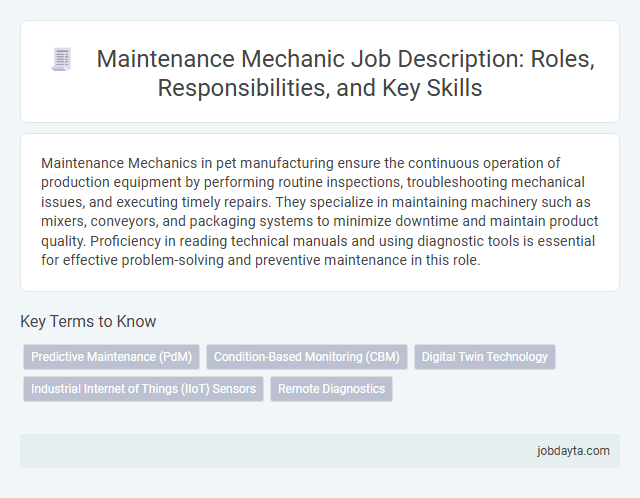 Maintenance Mechanic Job Description: Roles, Responsibilities, and Key Skills

Maintenance Mechanics in pet manufacturing ensure the continuous operation of production equipment by performing routine inspections, troubleshooting mechanical issues, and executing timely repairs. They specialize in maintaining machinery such as mixers, conveyors, and packaging systems to minimize downtime and maintain product quality. Proficiency in reading technical manuals and using diagnostic tools is essential for effective problem-solving and preventive maintenance in this role.

Key Terms to Know

Predictive Maintenance (PdM)
Condition-Based Monitoring (CBM)
Digital Twin Technology
Industrial Internet of Things (IIoT) Sensors
Remote Diagnostics

jobdayta.com