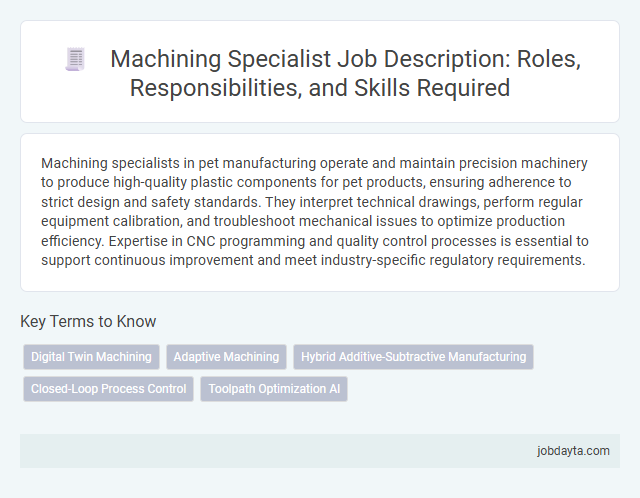 Machining Specialist Job Description: Roles, Responsibilities, and Skills Required

Machining specialists in pet manufacturing operate and maintain precision machinery to produce high-quality plastic components for pet products, ensuring adherence to strict design and safety standards. They interpret technical drawings, perform regular equipment calibration, and troubleshoot mechanical issues to optimize production efficiency. Expertise in CNC programming and quality control processes is essential to support continuous improvement and meet industry-specific regulatory requirements.

Key Terms to Know

Digital Twin Machining
Adaptive Machining
Hybrid Additive-Subtractive Manufacturing
Closed-Loop Process Control
Toolpath Optimization AI

jobdayta.com