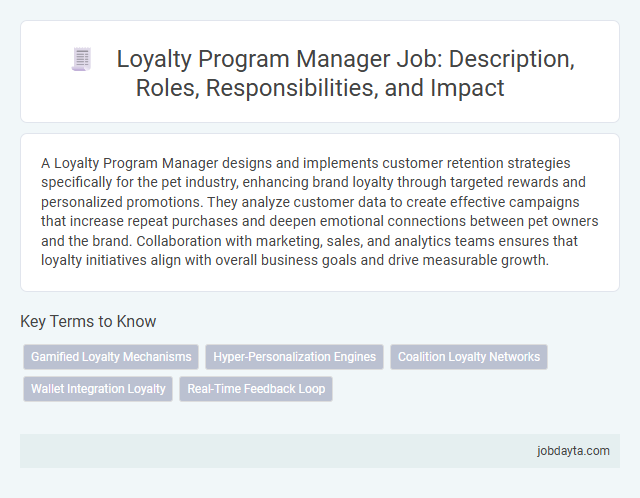 Loyalty Program Manager Job: Description, Roles, Responsibilities, and Impact

A Loyalty Program Manager designs and implements customer retention strategies specifically for the pet industry, enhancing brand loyalty through targeted rewards and personalized promotions. They analyze customer data to create effective campaigns that increase repeat purchases and deepen emotional connections between pet owners and the brand. Collaboration with marketing, sales, and analytics teams ensures that loyalty initiatives align with overall business goals and drive measurable growth.

Key Terms to Know

Gamified Loyalty Mechanisms
Hyper-Personalization Engines
Coalition Loyalty Networks
Wallet Integration Loyalty
Real-Time Feedback Loop

jobdayta.com