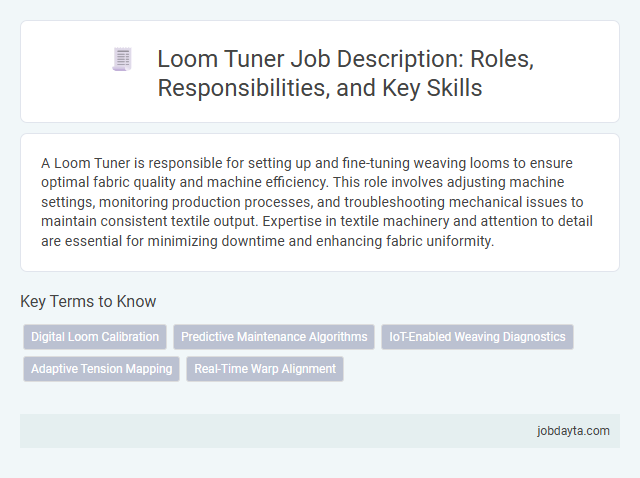 Loom Tuner Job Description: Roles, Responsibilities, and Key Skills

A Loom Tuner is responsible for setting up and fine-tuning weaving looms to ensure optimal fabric quality and machine efficiency. This role involves adjusting machine settings, monitoring production processes, and troubleshooting mechanical issues to maintain consistent textile output. Expertise in textile machinery and attention to detail are essential for minimizing downtime and enhancing fabric uniformity.

Key Terms to Know

Digital Loom Calibration
Predictive Maintenance Algorithms
IoT-Enabled Weaving Diagnostics
Adaptive Tension Mapping
Real-Time Warp Alignment

jobdayta.com