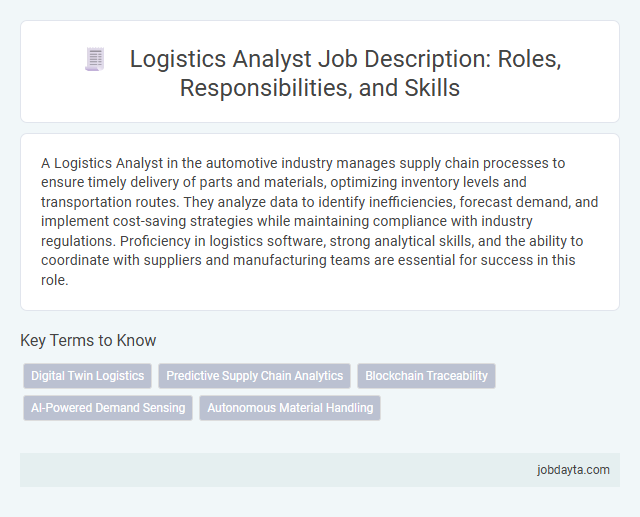 Logistics Analyst Job Description: Roles, Responsibilities, and Skills

A Logistics Analyst in the automotive industry manages supply chain processes to ensure timely delivery of parts and materials, optimizing inventory levels and transportation routes. They analyze data to identify inefficiencies, forecast demand, and implement cost-saving strategies while maintaining compliance with industry regulations. Proficiency in logistics software, strong analytical skills, and the ability to coordinate with suppliers and manufacturing teams are essential for success in this role.

Key Terms to Know

Digital Twin Logistics
Predictive Supply Chain Analytics
Blockchain Traceability
AI-Powered Demand Sensing
Autonomous Material Handling

jobdayta.com