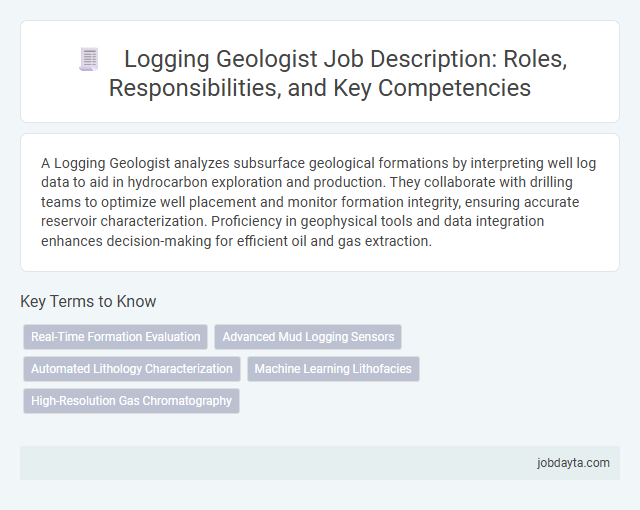 Logging Geologist Job Description: Roles, Responsibilities, and Key Competencies

A Logging Geologist analyzes subsurface geological formations by interpreting well log data to aid in hydrocarbon exploration and production. They collaborate with drilling teams to optimize well placement and monitor formation integrity, ensuring accurate reservoir characterization. Proficiency in geophysical tools and data integration enhances decision-making for efficient oil and gas extraction.

Key Terms to Know

Real-Time Formation Evaluation

Advanced Mud Logging Sensors

Automated Lithology Characterization

Machine Learning Lithofacies

High-Resolution Gas Chromatography

jobdayta.com