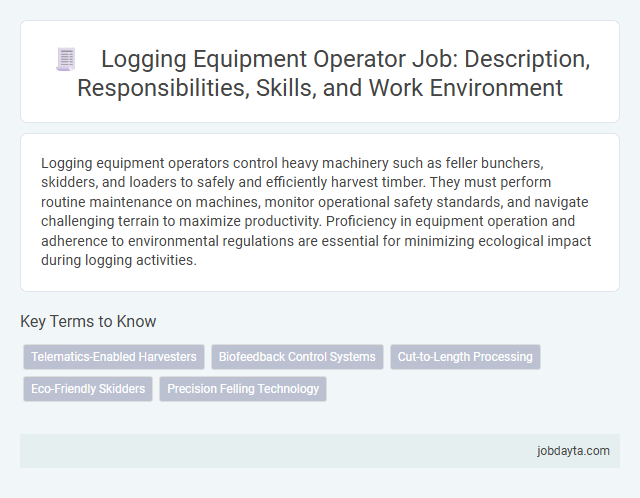 Logging Equipment Operator Job: Description, Responsibilities, Skills, and Work Environment

Logging equipment operators control heavy machinery such as feller bunchers, skidders, and loaders to safely and efficiently harvest timber. They must perform routine maintenance on machines, monitor operational safety standards, and navigate challenging terrain to maximize productivity. Proficiency in equipment operation and adherence to environmental regulations are essential for minimizing ecological impact during logging activities.

Key Terms to Know

Telematics-Enabled Harvesters

Biofeedback Control Systems

Cut-to-Length Processing

Eco-Friendly Skidders

Precision Felling Technology

jobdayta.com