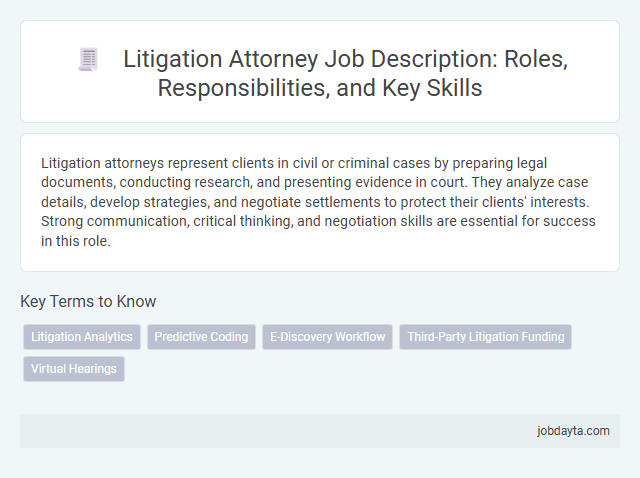 Litigation Attorney Job Description: Roles, Responsibilities, and Key Skills

Litigation attorneys represent clients in civil or criminal cases by preparing legal documents, conducting research, and presenting evidence in court. They analyze case details, develop strategies, and negotiate settlements to protect their clients' interests. Strong communication, critical thinking, and negotiation skills are essential for success in this role.

Key Terms to Know

Litigation Analytics

Predictive Coding

E-Discovery Workflow

Third-Party Litigation Funding

Virtual Hearings

jobdayta.com