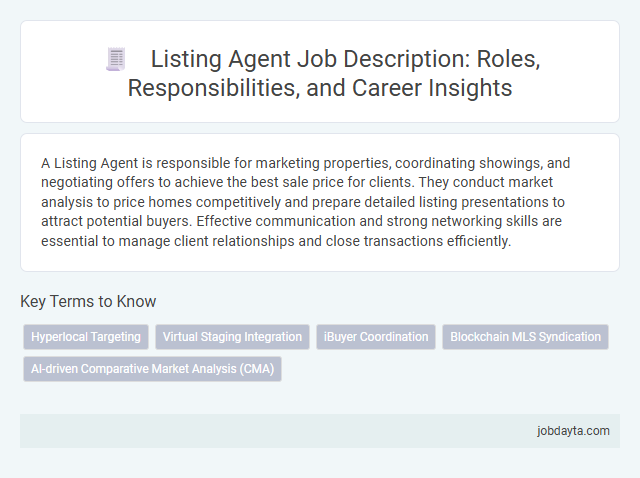 Listing Agent Job Description: Roles, Responsibilities, and Career Insights

A Listing Agent is responsible for marketing properties, coordinating showings, and negotiating offers to achieve the best sale price for clients. They conduct market analysis to price homes competitively and prepare detailed listing presentations to attract potential buyers. Effective communication and strong networking skills are essential to manage client relationships and close transactions efficiently.

Key Terms to Know

Hyperlocal Targeting

Virtual Staging Integration

iBuyer Coordination

Blockchain MLS Syndication

AI-driven Comparative Market Analysis (CMA)

jobdayta.com