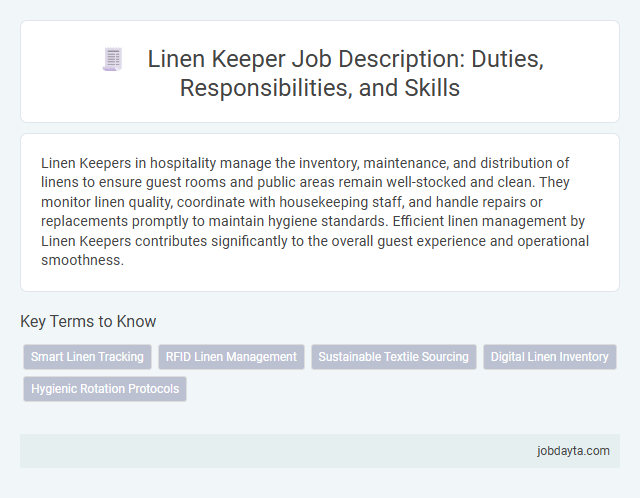 Linen Keeper Job Description: Duties, Responsibilities, and Skills

Linen Keepers in hospitality manage the inventory, maintenance, and distribution of linens to ensure guest rooms and public areas remain well-stocked and clean. They monitor linen quality, coordinate with housekeeping staff, and handle repairs or replacements promptly to maintain hygiene standards. Efficient linen management by Linen Keepers contributes significantly to the overall guest experience and operational smoothness.

Key Terms to Know

Smart Linen Tracking
RFID Linen Management
Sustainable Textile Sourcing
Digital Linen Inventory
Hygienic Rotation Protocols

jobdayta.com