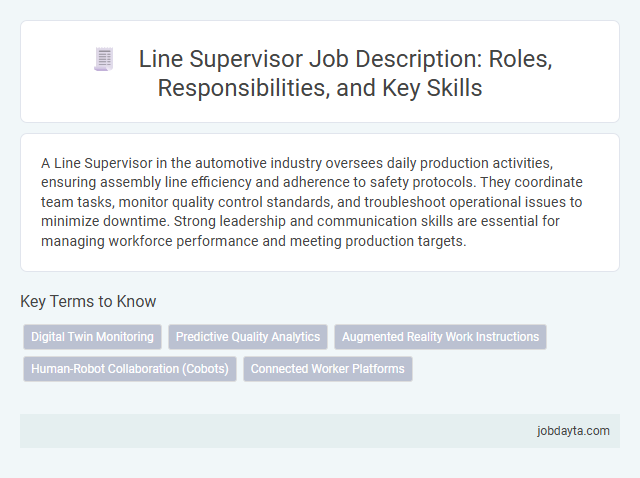 Line Supervisor Job Description: Roles, Responsibilities, and Key Skills

A Line Supervisor in the automotive industry oversees daily production activities, ensuring assembly line efficiency and adherence to safety protocols. They coordinate team tasks, monitor quality control standards, and troubleshoot operational issues to minimize downtime. Strong leadership and communication skills are essential for managing workforce performance and meeting production targets.

Key Terms to Know

Digital Twin Monitoring

Predictive Quality Analytics

Augmented Reality Work Instructions

Human-Robot Collaboration (Cobots)

Connected Worker Platforms

jobdayta.com