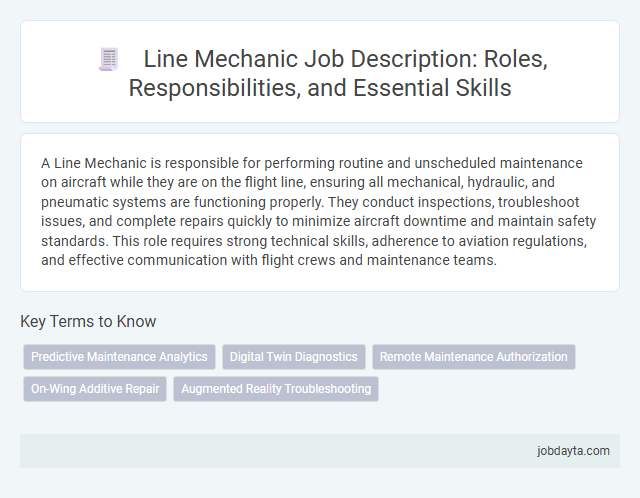 Line Mechanic Job Description: Roles, Responsibilities, and Essential Skills

A Line Mechanic is responsible for performing routine and unscheduled maintenance on aircraft while they are on the flight line, ensuring all mechanical, hydraulic, and pneumatic systems are functioning properly. They conduct inspections, troubleshoot issues, and complete repairs quickly to minimize aircraft downtime and maintain safety standards. This role requires strong technical skills, adherence to aviation regulations, and effective communication with flight crews and maintenance teams.

Key Terms to Know

Predictive Maintenance Analytics

Digital Twin Diagnostics

Remote Maintenance Authorization

On-Wing Additive Repair

Augmented Reality Troubleshooting

jobdayta.com