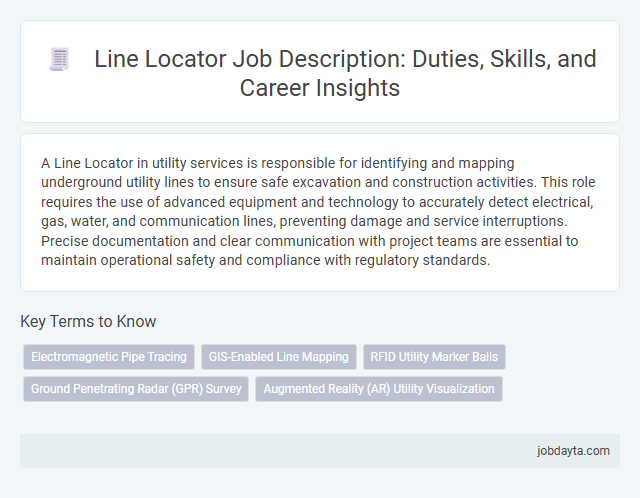 Line Locator Job Description: Duties, Skills, and Career Insights

A Line Locator in utility services is responsible for identifying and mapping underground utility lines to ensure safe excavation and construction activities. This role requires the use of advanced equipment and technology to accurately detect electrical, gas, water, and communication lines, preventing damage and service interruptions. Precise documentation and clear communication with project teams are essential to maintain operational safety and compliance with regulatory standards.

Key Terms to Know

Electromagnetic Pipe Tracing
GIS-Enabled Line Mapping
RFID Utility Marker Balls
Ground Penetrating Radar (GPR) Survey
Augmented Reality (AR) Utility Visualization

jobdayta.com