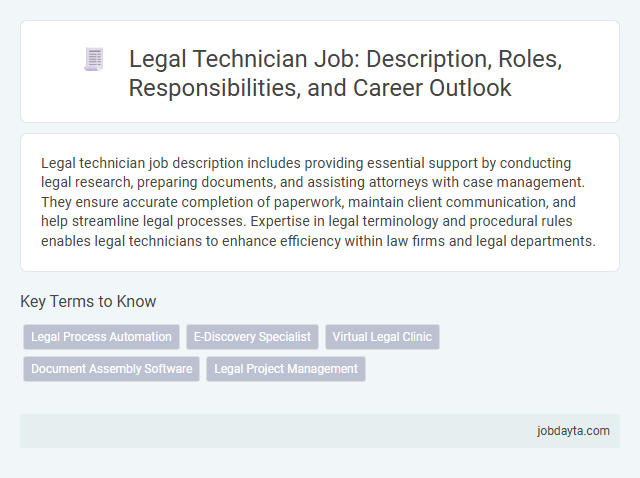 Legal Technician Job: Description, Roles, Responsibilities, and Career Outlook

Legal technician job description includes providing essential support by conducting legal research, preparing documents, and assisting attorneys with case management. They ensure accurate completion of paperwork, maintain client communication, and help streamline legal processes. Expertise in legal terminology and procedural rules enables legal technicians to enhance efficiency within law firms and legal departments.

Key Terms to Know

Legal Process Automation
E-Discovery Specialist
Virtual Legal Clinic
Document Assembly Software
Legal Project Management

jobdayta.com