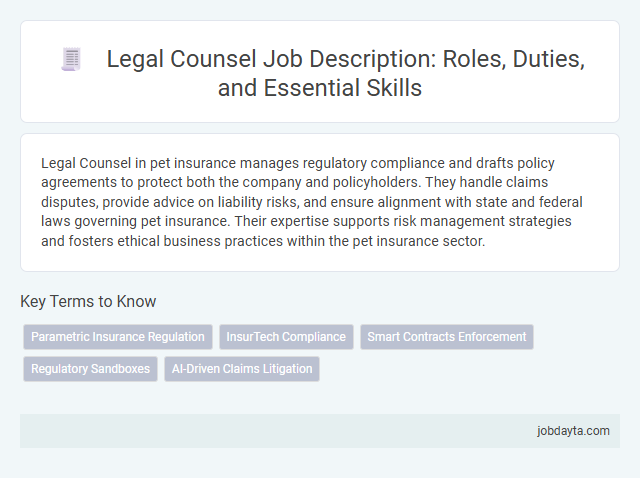 Legal Counsel Job Description: Roles, Duties, and Essential Skills

Legal Counsel in pet insurance manages regulatory compliance and drafts policy agreements to protect both the company and policyholders. They handle claims disputes, provide advice on liability risks, and ensure alignment with state and federal laws governing pet insurance. Their expertise supports risk management strategies and fosters ethical business practices within the pet insurance sector.

Key Terms to Know

Parametric Insurance Regulation
InsurTech Compliance
Smart Contracts Enforcement
Regulatory Sandboxes
AI-Driven Claims Litigation

jobdayta.com