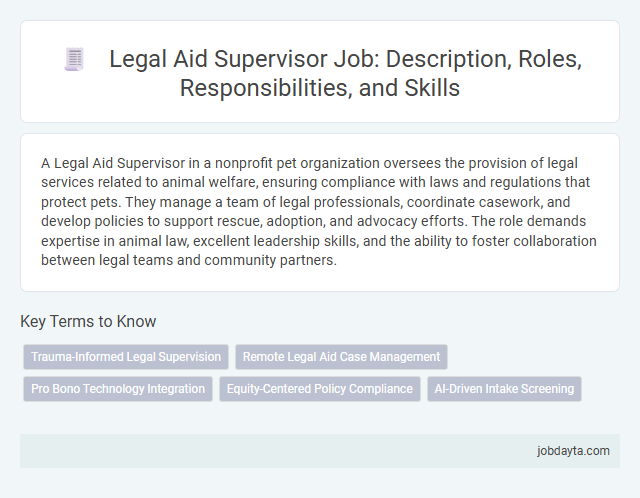 Legal Aid Supervisor Job: Description, Roles, Responsibilities, and Skills

A Legal Aid Supervisor in a nonprofit pet organization oversees the provision of legal services related to animal welfare, ensuring compliance with laws and regulations that protect pets. They manage a team of legal professionals, coordinate casework, and develop policies to support rescue, adoption, and advocacy efforts. The role demands expertise in animal law, excellent leadership skills, and the ability to foster collaboration between legal teams and community partners.

Key Terms to Know

Trauma-Informed Legal Supervision

Remote Legal Aid Case Management

Pro Bono Technology Integration

Equity-Centered Policy Compliance

AI-Driven Intake Screening

jobdayta.com