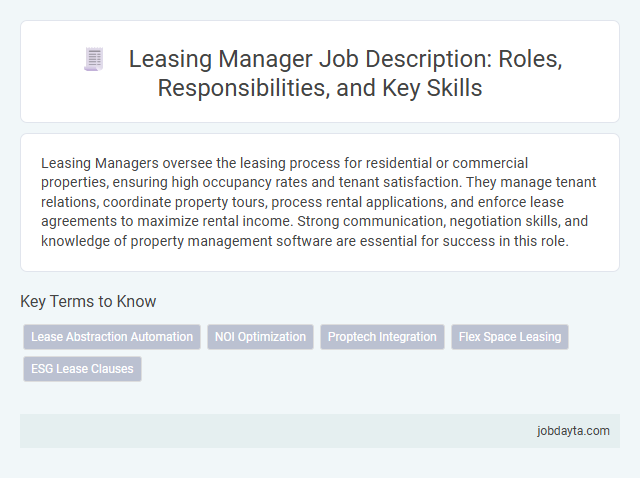 Leasing Manager Job Description: Roles, Responsibilities, and Key Skills

Leasing Managers oversee the leasing process for residential or commercial properties, ensuring high occupancy rates and tenant satisfaction. They manage tenant relations, coordinate property tours, process rental applications, and enforce lease agreements to maximize rental income. Strong communication, negotiation skills, and knowledge of property management software are essential for success in this role.

Key Terms to Know

Lease Abstraction Automation

NOI Optimization

Proptech Integration

Flex Space Leasing

ESG Lease Clauses

jobdayta.com