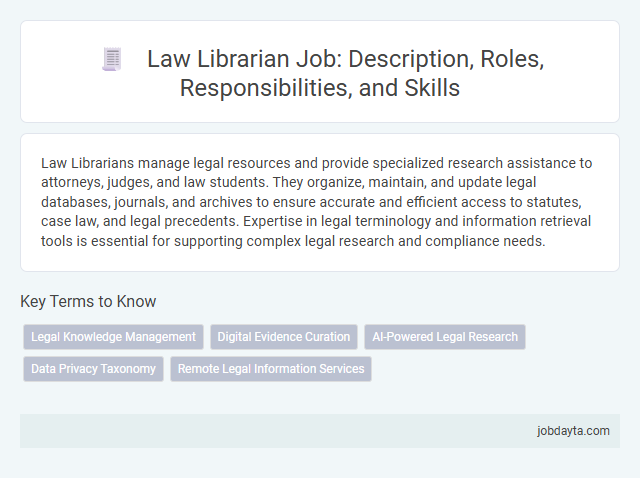 Law Librarian Job: Description, Roles, Responsibilities, and Skills

Law Librarians manage legal resources and provide specialized research assistance to attorneys, judges, and law students. They organize, maintain, and update legal databases, journals, and archives to ensure accurate and efficient access to statutes, case law, and legal precedents. Expertise in legal terminology and information retrieval tools is essential for supporting complex legal research and compliance needs.

Key Terms to Know

Legal Knowledge Management

Digital Evidence Curation

AI-Powered Legal Research

Data Privacy Taxonomy

Remote Legal Information Services

jobdayta.com