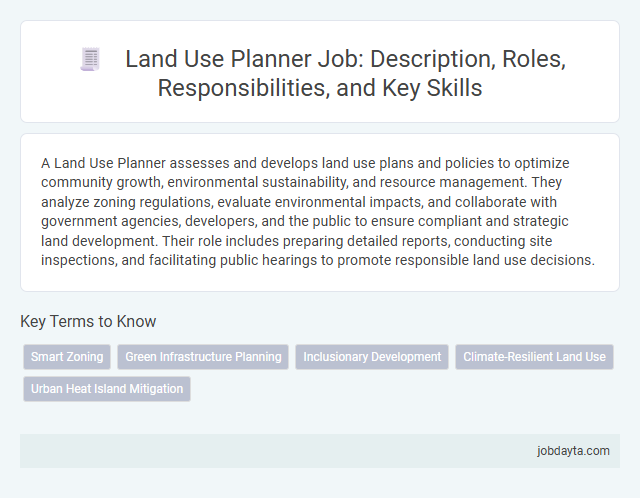 Land Use Planner Job: Description, Roles, Responsibilities, and Key Skills

A Land Use Planner assesses and develops land use plans and policies to optimize community growth, environmental sustainability, and resource management. They analyze zoning regulations, evaluate environmental impacts, and collaborate with government agencies, developers, and the public to ensure compliant and strategic land development. Their role includes preparing detailed reports, conducting site inspections, and facilitating public hearings to promote responsible land use decisions.

Key Terms to Know

Smart Zoning
Green Infrastructure Planning
Inclusionary Development
Climate-Resilient Land Use
Urban Heat Island Mitigation

jobdayta.com