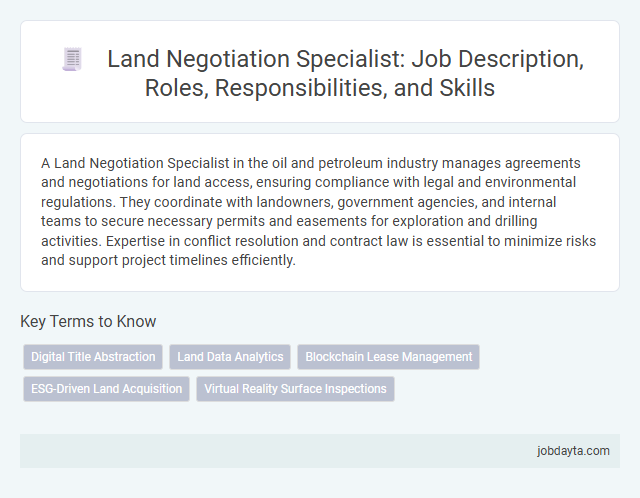 Land Negotiation Specialist: Job Description, Roles, Responsibilities, and Skills

A Land Negotiation Specialist in the oil and petroleum industry manages agreements and negotiations for land access, ensuring compliance with legal and environmental regulations. They coordinate with landowners, government agencies, and internal teams to secure necessary permits and easements for exploration and drilling activities. Expertise in conflict resolution and contract law is essential to minimize risks and support project timelines efficiently.

Key Terms to Know

Digital Title Abstraction

Land Data Analytics

Blockchain Lease Management

ESG-Driven Land Acquisition

Virtual Reality Surface Inspections

jobdayta.com