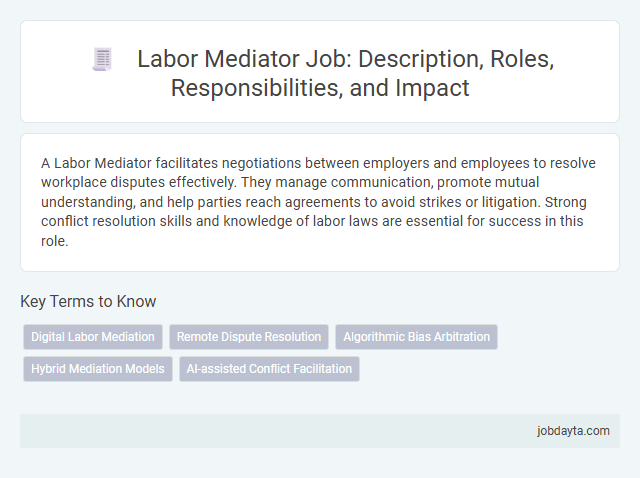 Labor Mediator Job: Description, Roles, Responsibilities, and Impact

A Labor Mediator facilitates negotiations between employers and employees to resolve workplace disputes effectively. They manage communication, promote mutual understanding, and help parties reach agreements to avoid strikes or litigation. Strong conflict resolution skills and knowledge of labor laws are essential for success in this role.

Key Terms to Know

Digital Labor Mediation
Remote Dispute Resolution
Algorithmic Bias Arbitration
Hybrid Mediation Models
AI-assisted Conflict Facilitation

jobdayta.com