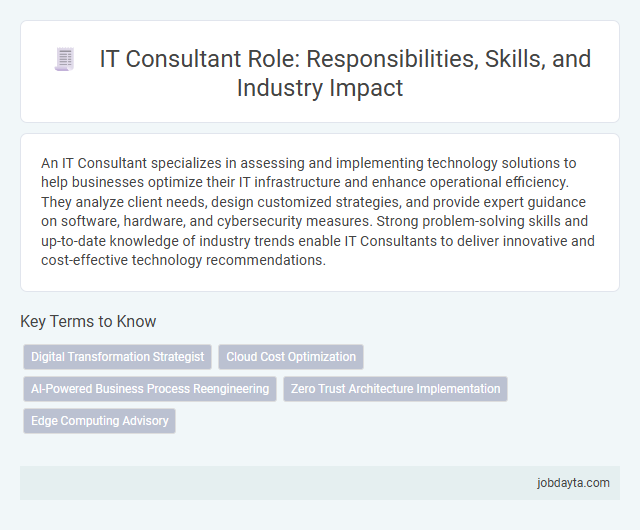 IT Consultant Role: Responsibilities, Skills, and Industry Impact

An IT Consultant specializes in assessing and implementing technology solutions to help businesses optimize their IT infrastructure and enhance operational efficiency. They analyze client needs, design customized strategies, and provide expert guidance on software, hardware, and cybersecurity measures. Strong problem-solving skills and up-to-date knowledge of industry trends enable IT Consultants to deliver innovative and cost-effective technology recommendations.

Key Terms to Know

Digital Transformation Strategist

Cloud Cost Optimization

AI-Powered Business Process Reengineering

Zero Trust Architecture Implementation

Edge Computing Advisory

jobdayta.com