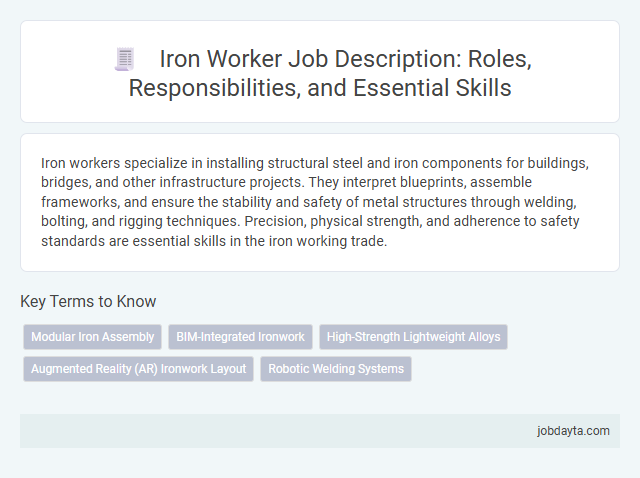 Iron Worker Job Description: Roles, Responsibilities, and Essential Skills

Iron workers specialize in installing structural steel and iron components for buildings, bridges, and other infrastructure projects. They interpret blueprints, assemble frameworks, and ensure the stability and safety of metal structures through welding, bolting, and rigging techniques. Precision, physical strength, and adherence to safety standards are essential skills in the iron working trade.

Key Terms to Know

Modular Iron Assembly

BIM-Integrated Ironwork

High-Strength Lightweight Alloys

Augmented Reality (AR) Ironwork Layout

Robotic Welding Systems

jobdayta.com