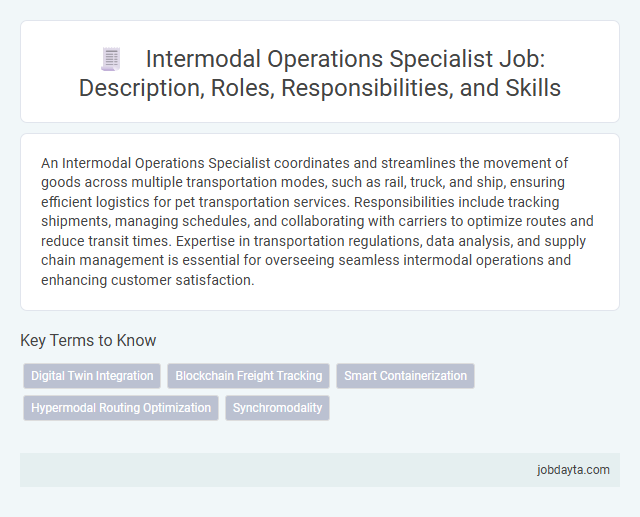 Intermodal Operations Specialist Job: Description, Roles, Responsibilities, and Skills

An Intermodal Operations Specialist coordinates and streamlines the movement of goods across multiple transportation modes, such as rail, truck, and ship, ensuring efficient logistics for pet transportation services. Responsibilities include tracking shipments, managing schedules, and collaborating with carriers to optimize routes and reduce transit times. Expertise in transportation regulations, data analysis, and supply chain management is essential for overseeing seamless intermodal operations and enhancing customer satisfaction.

Key Terms to Know

Digital Twin Integration

Blockchain Freight Tracking

Smart Containerization

Hypermodal Routing Optimization

Synchromodality

jobdayta.com