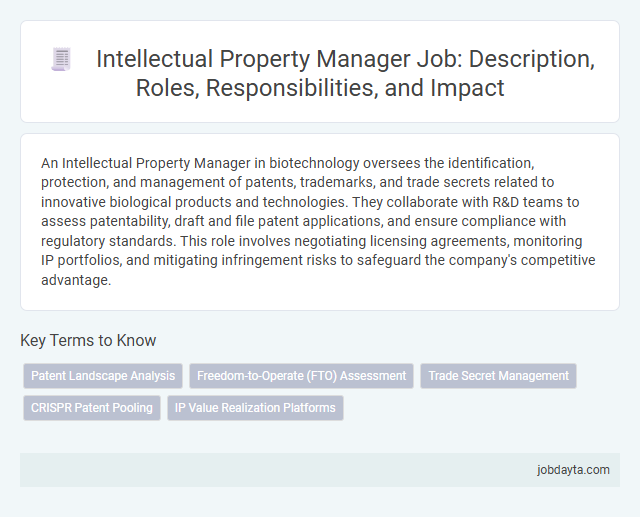 Intellectual Property Manager Job: Description, Roles, Responsibilities, and Impact

An Intellectual Property Manager in biotechnology oversees the identification, protection, and management of patents, trademarks, and trade secrets related to innovative biological products and technologies. They collaborate with R&D teams to assess patentability, draft and file patent applications, and ensure compliance with regulatory standards. This role involves negotiating licensing agreements, monitoring IP portfolios, and mitigating infringement risks to safeguard the company's competitive advantage.

Key Terms to Know

Patent Landscape Analysis

Freedom-to-Operate (FTO) Assessment

Trade Secret Management

CRISPR Patent Pooling

IP Value Realization Platforms

jobdayta.com