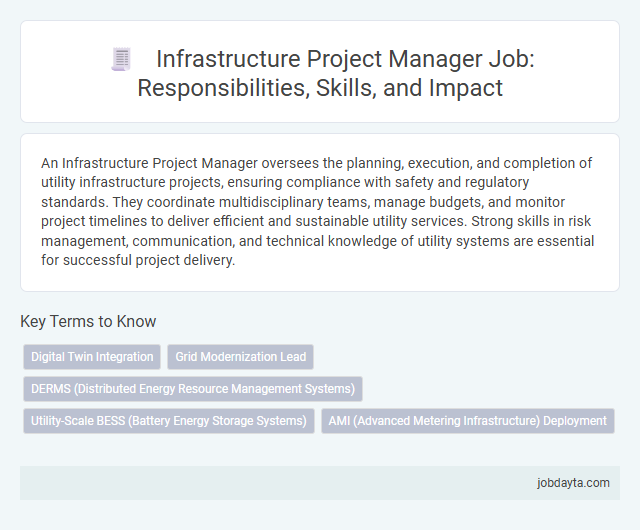 Infrastructure Project Manager Job: Responsibilities, Skills, and Impact

An Infrastructure Project Manager oversees the planning, execution, and completion of utility infrastructure projects, ensuring compliance with safety and regulatory standards. They coordinate multidisciplinary teams, manage budgets, and monitor project timelines to deliver efficient and sustainable utility services. Strong skills in risk management, communication, and technical knowledge of utility systems are essential for successful project delivery.

Key Terms to Know

Digital Twin Integration

Grid Modernization Lead

DERMS (Distributed Energy Resource Management Systems)

Utility-Scale BESS (Battery Energy Storage Systems)

AMI (Advanced Metering Infrastructure) Deployment

jobdayta.com