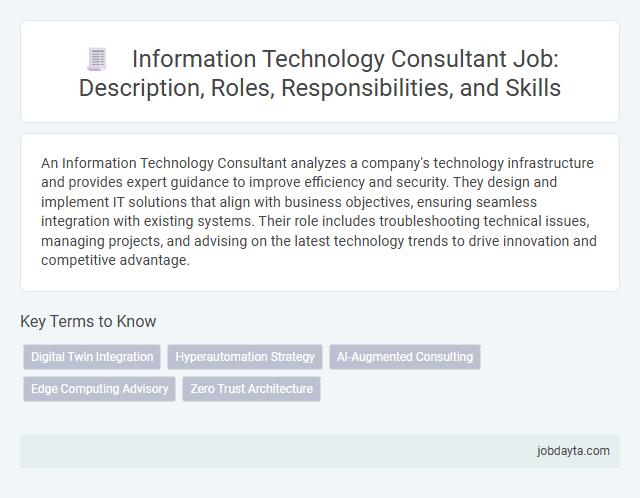 Information Technology Consultant Job: Description, Roles, Responsibilities, and Skills

An Information Technology Consultant analyzes a company's technology infrastructure and provides expert guidance to improve efficiency and security. They design and implement IT solutions that align with business objectives, ensuring seamless integration with existing systems. Their role includes troubleshooting technical issues, managing projects, and advising on the latest technology trends to drive innovation and competitive advantage.

Key Terms to Know

Digital Twin Integration
Hyperautomation Strategy
AI-Augmented Consulting
Edge Computing Advisory
Zero Trust Architecture

jobdayta.com