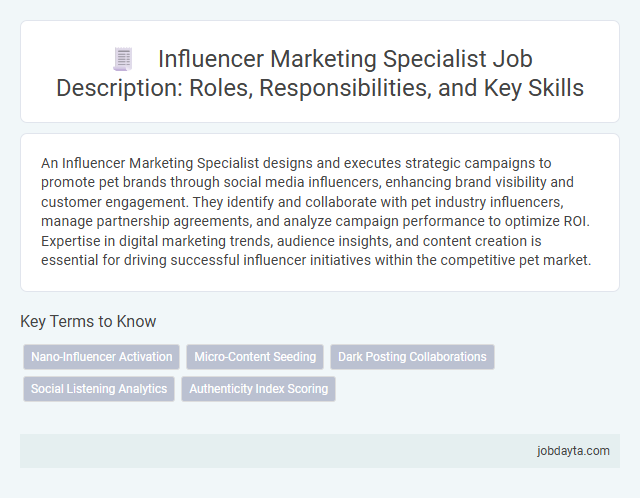 Influencer Marketing Specialist Job Description: Roles, Responsibilities, and Key Skills

An Influencer Marketing Specialist designs and executes strategic campaigns to promote pet brands through social media influencers, enhancing brand visibility and customer engagement. They identify and collaborate with pet industry influencers, manage partnership agreements, and analyze campaign performance to optimize ROI. Expertise in digital marketing trends, audience insights, and content creation is essential for driving successful influencer initiatives within the competitive pet market.

Key Terms to Know

Nano-Influencer Activation

Micro-Content Seeding

Dark Posting Collaborations

Social Listening Analytics

Authenticity Index Scoring

jobdayta.com