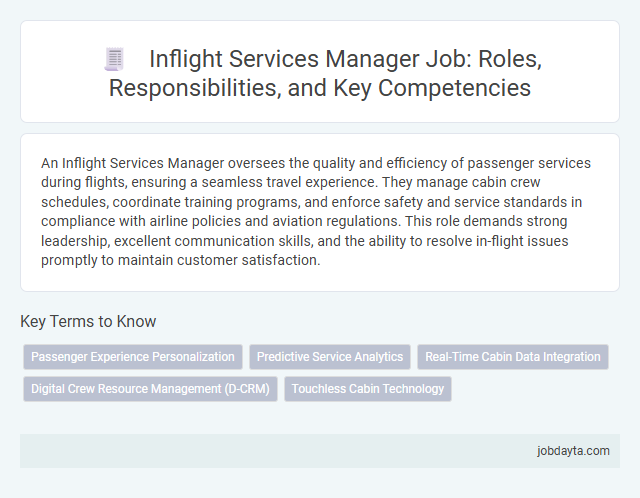 Inflight Services Manager Job: Roles, Responsibilities, and Key Competencies

An Inflight Services Manager oversees the quality and efficiency of passenger services during flights, ensuring a seamless travel experience. They manage cabin crew schedules, coordinate training programs, and enforce safety and service standards in compliance with airline policies and aviation regulations. This role demands strong leadership, excellent communication skills, and the ability to resolve in-flight issues promptly to maintain customer satisfaction.

Key Terms to Know

Passenger Experience Personalization

Predictive Service Analytics

Real-Time Cabin Data Integration

Digital Crew Resource Management (D-CRM)

Touchless Cabin Technology

jobdayta.com