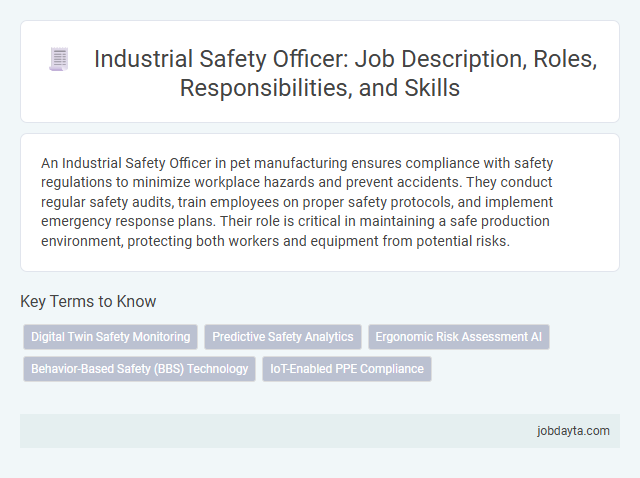 Industrial Safety Officer: Job Description, Roles, Responsibilities, and Skills

An Industrial Safety Officer in pet manufacturing ensures compliance with safety regulations to minimize workplace hazards and prevent accidents. They conduct regular safety audits, train employees on proper safety protocols, and implement emergency response plans. Their role is critical in maintaining a safe production environment, protecting both workers and equipment from potential risks.

Key Terms to Know

Digital Twin Safety Monitoring
Predictive Safety Analytics
Ergonomic Risk Assessment AI
Behavior-Based Safety (BBS) Technology
IoT-Enabled PPE Compliance

jobdayta.com