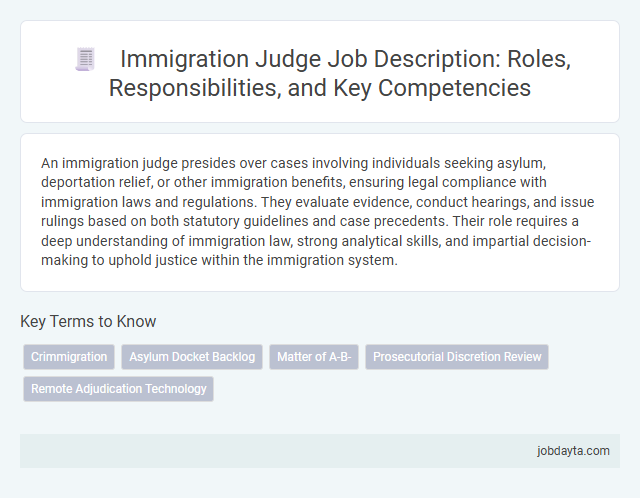 Immigration Judge Job Description: Roles, Responsibilities, and Key Competencies

An immigration judge presides over cases involving individuals seeking asylum, deportation relief, or other immigration benefits, ensuring legal compliance with immigration laws and regulations. They evaluate evidence, conduct hearings, and issue rulings based on both statutory guidelines and case precedents. Their role requires a deep understanding of immigration law, strong analytical skills, and impartial decision-making to uphold justice within the immigration system.

Key Terms to Know

Crimmigration

Asylum Docket Backlog

Matter of A-B-

Prosecutorial Discretion Review

Remote Adjudication Technology

jobdayta.com