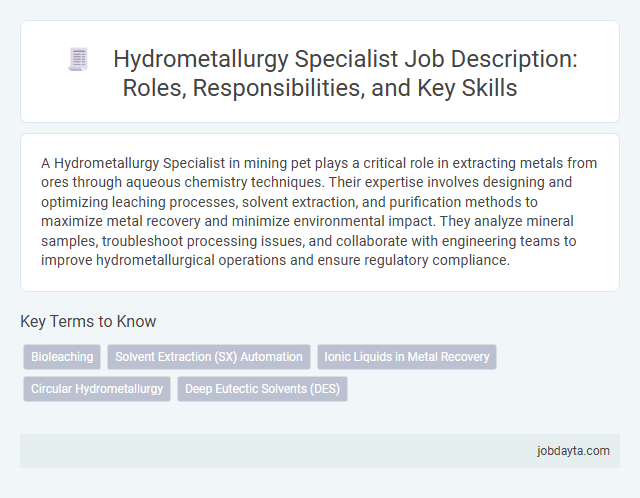 Hydrometallurgy Specialist Job Description: Roles, Responsibilities, and Key Skills

A Hydrometallurgy Specialist in mining pet plays a critical role in extracting metals from ores through aqueous chemistry techniques. Their expertise involves designing and optimizing leaching processes, solvent extraction, and purification methods to maximize metal recovery and minimize environmental impact. They analyze mineral samples, troubleshoot processing issues, and collaborate with engineering teams to improve hydrometallurgical operations and ensure regulatory compliance.

Key Terms to Know

Bioleaching
Solvent Extraction (SX) Automation
Ionic Liquids in Metal Recovery
Circular Hydrometallurgy
Deep Eutectic Solvents (DES)

jobdayta.com