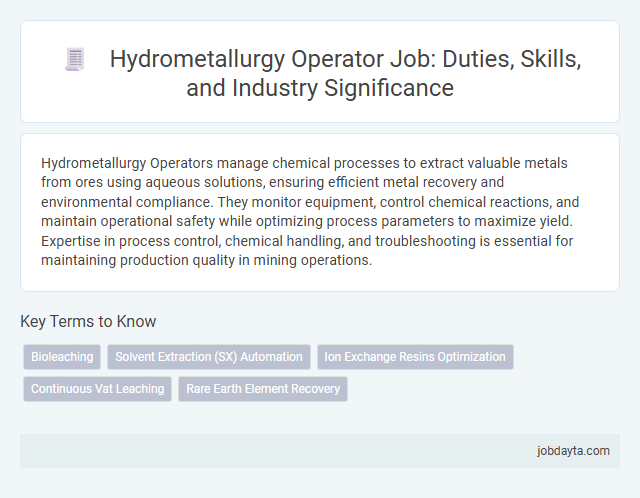 Hydrometallurgy Operator Job: Duties, Skills, and Industry Significance

Hydrometallurgy Operators manage chemical processes to extract valuable metals from ores using aqueous solutions, ensuring efficient metal recovery and environmental compliance. They monitor equipment, control chemical reactions, and maintain operational safety while optimizing process parameters to maximize yield. Expertise in process control, chemical handling, and troubleshooting is essential for maintaining production quality in mining operations.

Key Terms to Know

Bioleaching
Solvent Extraction (SX) Automation
Ion Exchange Resins Optimization
Continuous Vat Leaching
Rare Earth Element Recovery

jobdayta.com