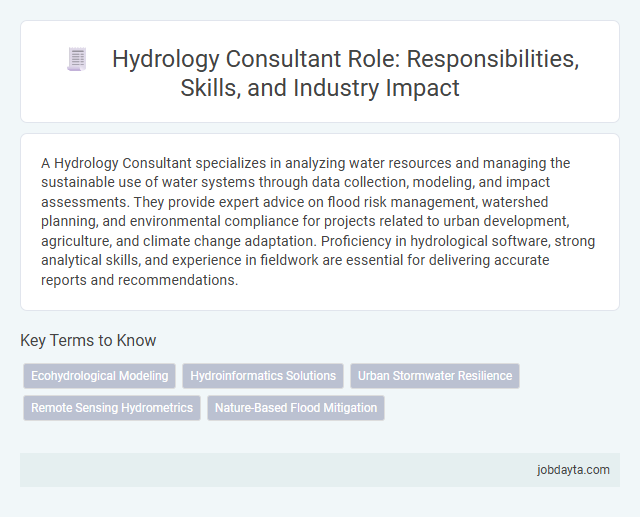 Hydrology Consultant Role: Responsibilities, Skills, and Industry Impact

A Hydrology Consultant specializes in analyzing water resources and managing the sustainable use of water systems through data collection, modeling, and impact assessments. They provide expert advice on flood risk management, watershed planning, and environmental compliance for projects related to urban development, agriculture, and climate change adaptation. Proficiency in hydrological software, strong analytical skills, and experience in fieldwork are essential for delivering accurate reports and recommendations.

Key Terms to Know

Ecohydrological Modeling
Hydroinformatics Solutions
Urban Stormwater Resilience
Remote Sensing Hydrometrics
Nature-Based Flood Mitigation

jobdayta.com