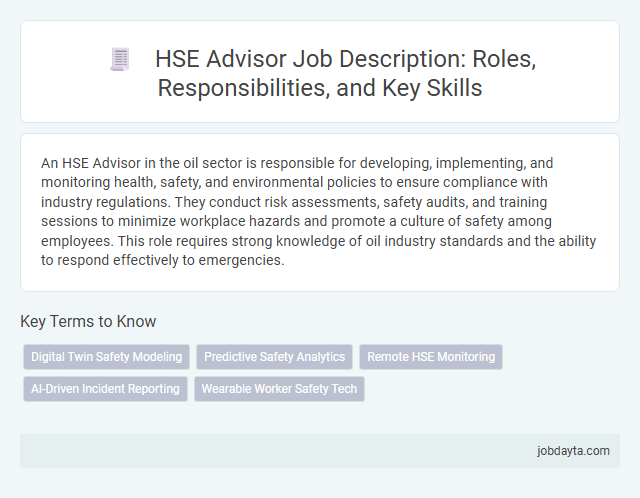 HSE Advisor Job Description: Roles, Responsibilities, and Key Skills

An HSE Advisor in the oil sector is responsible for developing, implementing, and monitoring health, safety, and environmental policies to ensure compliance with industry regulations. They conduct risk assessments, safety audits, and training sessions to minimize workplace hazards and promote a culture of safety among employees. This role requires strong knowledge of oil industry standards and the ability to respond effectively to emergencies.

Key Terms to Know

Digital Twin Safety Modeling

Predictive Safety Analytics

Remote HSE Monitoring

AI-Driven Incident Reporting

Wearable Worker Safety Tech

jobdayta.com