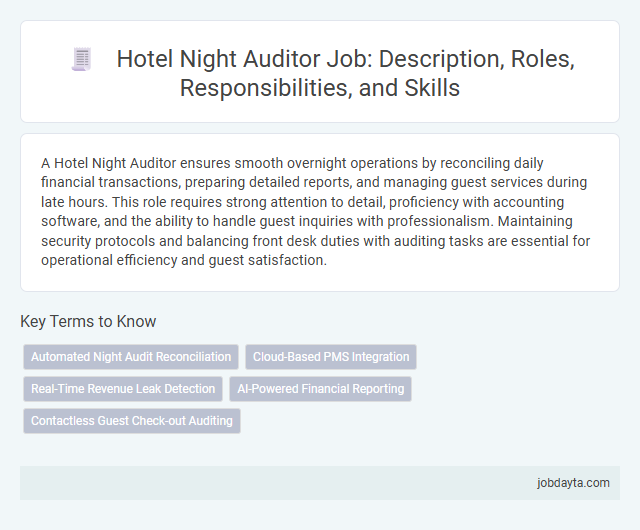 Hotel Night Auditor Job: Description, Roles, Responsibilities, and Skills

A Hotel Night Auditor ensures smooth overnight operations by reconciling daily financial transactions, preparing detailed reports, and managing guest services during late hours. This role requires strong attention to detail, proficiency with accounting software, and the ability to handle guest inquiries with professionalism. Maintaining security protocols and balancing front desk duties with auditing tasks are essential for operational efficiency and guest satisfaction.

Key Terms to Know

Automated Night Audit Reconciliation

Cloud-Based PMS Integration

Real-Time Revenue Leak Detection

AI-Powered Financial Reporting

Contactless Guest Check-out Auditing

jobdayta.com