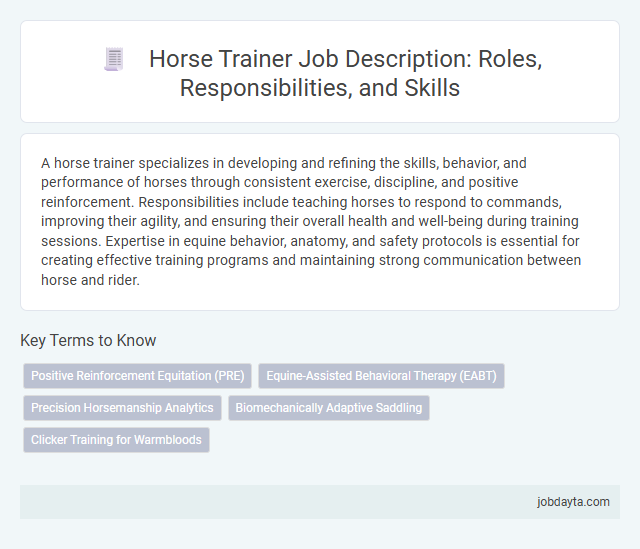 Horse Trainer Job Description: Roles, Responsibilities, and Skills

A horse trainer specializes in developing and refining the skills, behavior, and performance of horses through consistent exercise, discipline, and positive reinforcement. Responsibilities include teaching horses to respond to commands, improving their agility, and ensuring their overall health and well-being during training sessions. Expertise in equine behavior, anatomy, and safety protocols is essential for creating effective training programs and maintaining strong communication between horse and rider.

Key Terms to Know

Positive Reinforcement Equitation (PRE)

Equine-Assisted Behavioral Therapy (EABT)

Precision Horsemanship Analytics

Biomechanically Adaptive Saddling

Clicker Training for Warmbloods

jobdayta.com