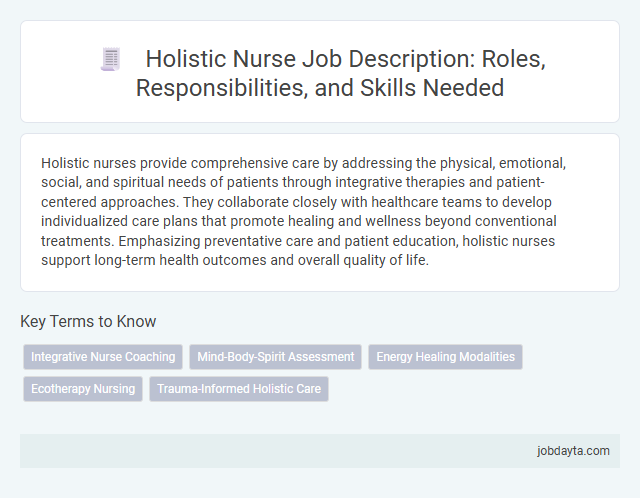 Holistic Nurse Job Description: Roles, Responsibilities, and Skills Needed

Holistic nurses provide comprehensive care by addressing the physical, emotional, social, and spiritual needs of patients through integrative therapies and patient-centered approaches. They collaborate closely with healthcare teams to develop individualized care plans that promote healing and wellness beyond conventional treatments. Emphasizing preventative care and patient education, holistic nurses support long-term health outcomes and overall quality of life.

Key Terms to Know

Integrative Nurse Coaching
Mind-Body-Spirit Assessment
Energy Healing Modalities
Ecotherapy Nursing
Trauma-Informed Holistic Care

jobdayta.com