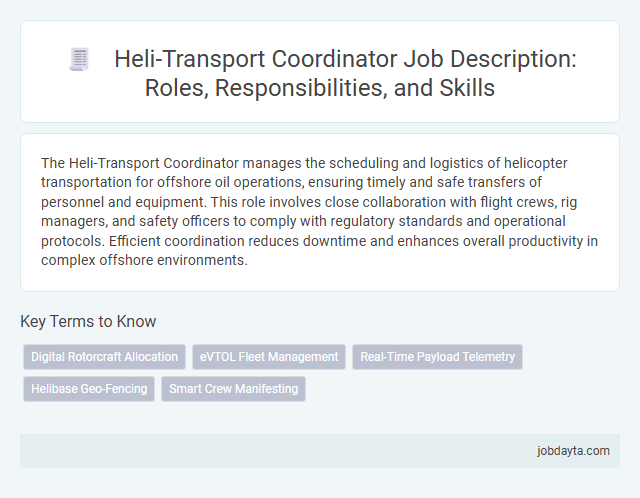 Heli-Transport Coordinator Job Description: Roles, Responsibilities, and Skills

The Heli-Transport Coordinator manages the scheduling and logistics of helicopter transportation for offshore oil operations, ensuring timely and safe transfers of personnel and equipment. This role involves close collaboration with flight crews, rig managers, and safety officers to comply with regulatory standards and operational protocols. Efficient coordination reduces downtime and enhances overall productivity in complex offshore environments.

Key Terms to Know

Digital Rotorcraft Allocation
eVTOL Fleet Management
Real-Time Payload Telemetry
Helibase Geo-Fencing
Smart Crew Manifesting

jobdayta.com