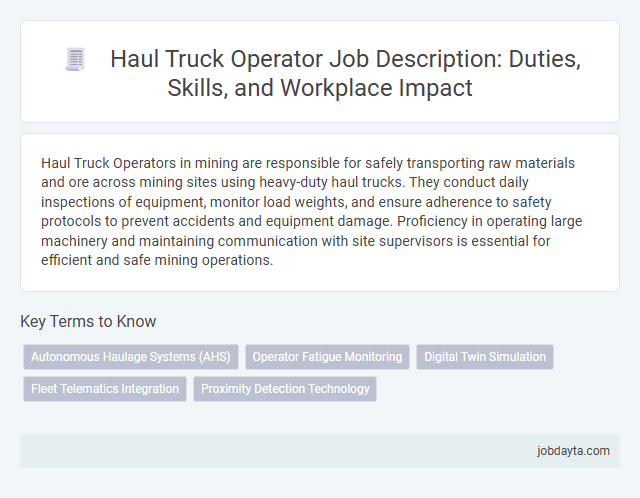 Haul Truck Operator Job Description: Duties, Skills, and Workplace Impact

Haul Truck Operators in mining are responsible for safely transporting raw materials and ore across mining sites using heavy-duty haul trucks. They conduct daily inspections of equipment, monitor load weights, and ensure adherence to safety protocols to prevent accidents and equipment damage. Proficiency in operating large machinery and maintaining communication with site supervisors is essential for efficient and safe mining operations.

Key Terms to Know

Autonomous Haulage Systems (AHS)

Operator Fatigue Monitoring

Digital Twin Simulation

Fleet Telematics Integration

Proximity Detection Technology

jobdayta.com