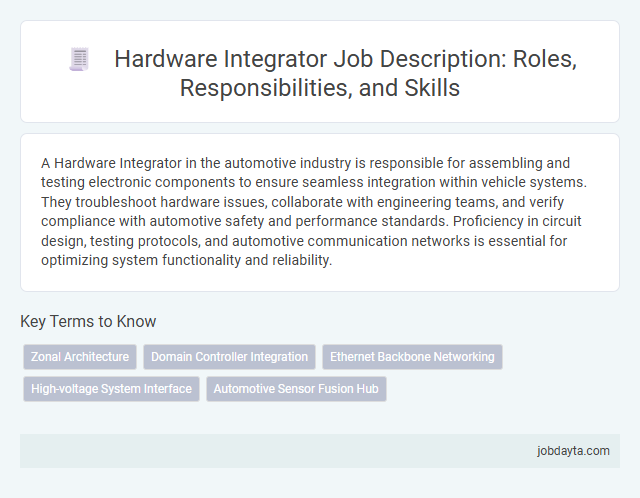 Hardware Integrator Job Description: Roles, Responsibilities, and Skills

A Hardware Integrator in the automotive industry is responsible for assembling and testing electronic components to ensure seamless integration within vehicle systems. They troubleshoot hardware issues, collaborate with engineering teams, and verify compliance with automotive safety and performance standards. Proficiency in circuit design, testing protocols, and automotive communication networks is essential for optimizing system functionality and reliability.

Key Terms to Know

Zonal Architecture

Domain Controller Integration

Ethernet Backbone Networking

High-voltage System Interface

Automotive Sensor Fusion Hub

jobdayta.com