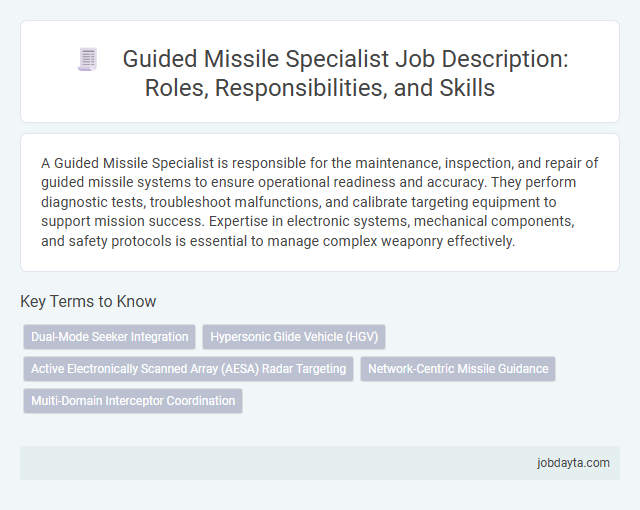 Guided Missile Specialist Job Description: Roles, Responsibilities, and Skills

A Guided Missile Specialist is responsible for the maintenance, inspection, and repair of guided missile systems to ensure operational readiness and accuracy. They perform diagnostic tests, troubleshoot malfunctions, and calibrate targeting equipment to support mission success. Expertise in electronic systems, mechanical components, and safety protocols is essential to manage complex weaponry effectively.

Key Terms to Know

Dual-Mode Seeker Integration

Hypersonic Glide Vehicle (HGV)

Active Electronically Scanned Array (AESA) Radar Targeting

Network-Centric Missile Guidance

Multi-Domain Interceptor Coordination

jobdayta.com