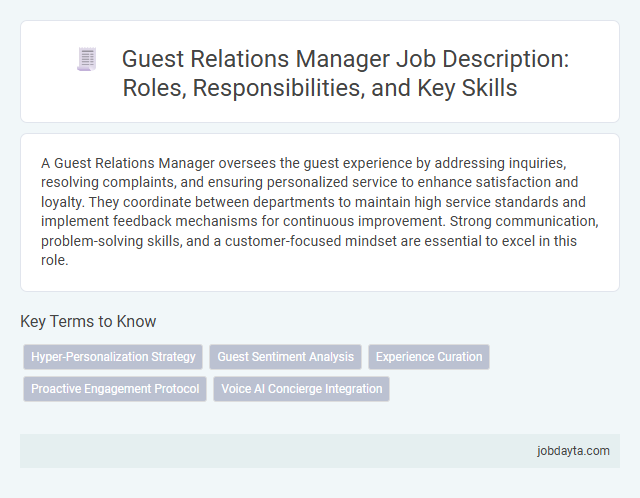 Guest Relations Manager Job Description: Roles, Responsibilities, and Key Skills

A Guest Relations Manager oversees the guest experience by addressing inquiries, resolving complaints, and ensuring personalized service to enhance satisfaction and loyalty. They coordinate between departments to maintain high service standards and implement feedback mechanisms for continuous improvement. Strong communication, problem-solving skills, and a customer-focused mindset are essential to excel in this role.

Key Terms to Know

Hyper-Personalization Strategy

Guest Sentiment Analysis

Experience Curation

Proactive Engagement Protocol

Voice AI Concierge Integration

jobdayta.com