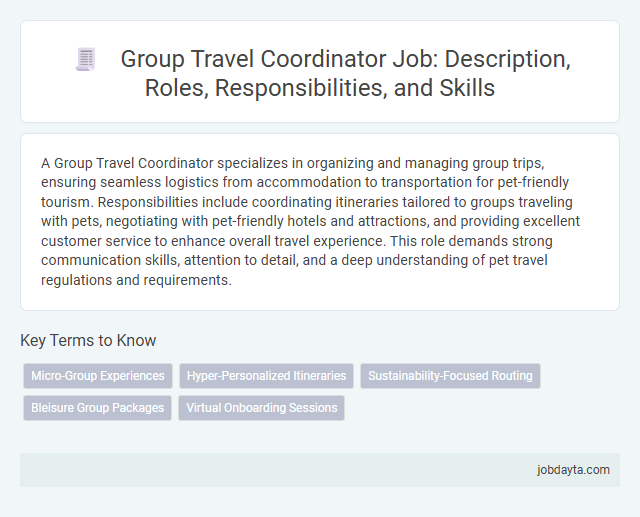 Group Travel Coordinator Job: Description, Roles, Responsibilities, and Skills

A Group Travel Coordinator specializes in organizing and managing group trips, ensuring seamless logistics from accommodation to transportation for pet-friendly tourism. Responsibilities include coordinating itineraries tailored to groups traveling with pets, negotiating with pet-friendly hotels and attractions, and providing excellent customer service to enhance overall travel experience. This role demands strong communication skills, attention to detail, and a deep understanding of pet travel regulations and requirements.

Key Terms to Know

Micro-Group Experiences
Hyper-Personalized Itineraries
Sustainability-Focused Routing
Bleisure Group Packages
Virtual Onboarding Sessions

jobdayta.com