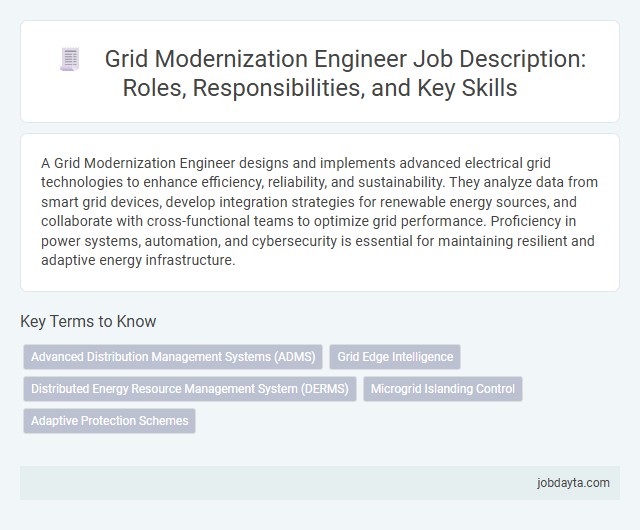 Grid Modernization Engineer Job Description: Roles, Responsibilities, and Key Skills

A Grid Modernization Engineer designs and implements advanced electrical grid technologies to enhance efficiency, reliability, and sustainability. They analyze data from smart grid devices, develop integration strategies for renewable energy sources, and collaborate with cross-functional teams to optimize grid performance. Proficiency in power systems, automation, and cybersecurity is essential for maintaining resilient and adaptive energy infrastructure.

Key Terms to Know

Advanced Distribution Management Systems (ADMS)

Grid Edge Intelligence

Distributed Energy Resource Management System (DERMS)

Microgrid Islanding Control

Adaptive Protection Schemes

jobdayta.com