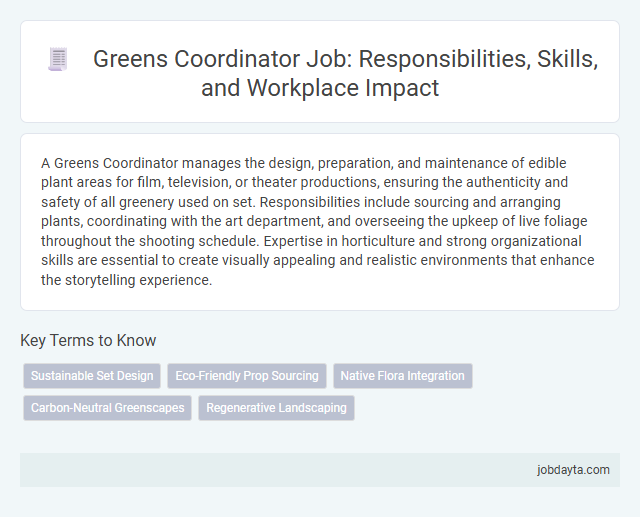 Greens Coordinator Job: Responsibilities, Skills, and Workplace Impact

A Greens Coordinator manages the design, preparation, and maintenance of edible plant areas for film, television, or theater productions, ensuring the authenticity and safety of all greenery used on set. Responsibilities include sourcing and arranging plants, coordinating with the art department, and overseeing the upkeep of live foliage throughout the shooting schedule. Expertise in horticulture and strong organizational skills are essential to create visually appealing and realistic environments that enhance the storytelling experience.

Key Terms to Know

Sustainable Set Design

Eco-Friendly Prop Sourcing

Native Flora Integration

Carbon-Neutral Greenscapes

Regenerative Landscaping

jobdayta.com