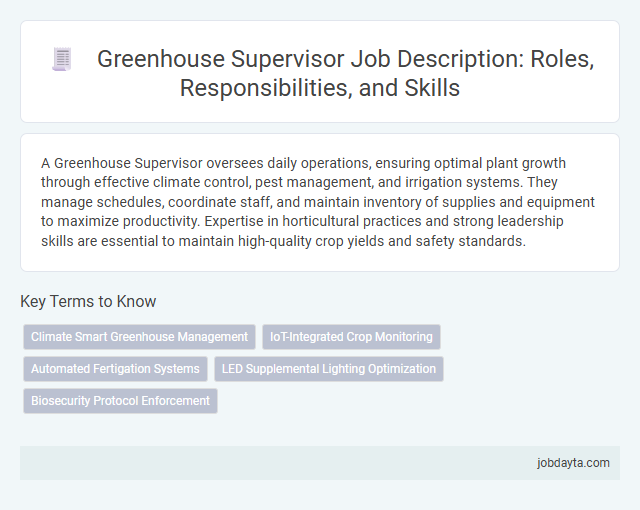 Greenhouse Supervisor Job Description: Roles, Responsibilities, and Skills

A Greenhouse Supervisor oversees daily operations, ensuring optimal plant growth through effective climate control, pest management, and irrigation systems. They manage schedules, coordinate staff, and maintain inventory of supplies and equipment to maximize productivity. Expertise in horticultural practices and strong leadership skills are essential to maintain high-quality crop yields and safety standards.

Key Terms to Know

Climate Smart Greenhouse Management

IoT-Integrated Crop Monitoring

Automated Fertigation Systems

LED Supplemental Lighting Optimization

Biosecurity Protocol Enforcement

jobdayta.com