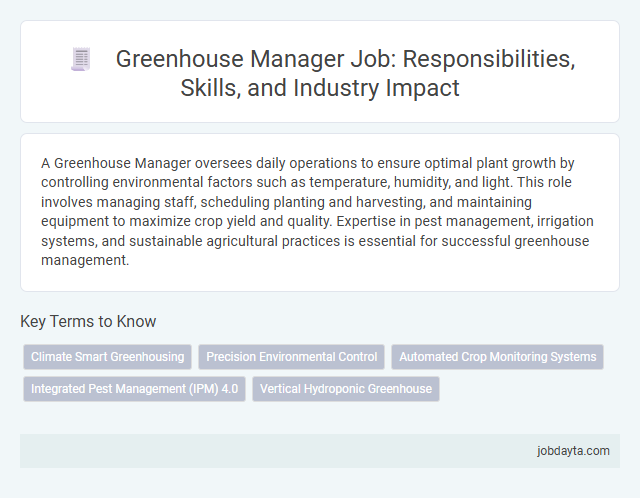 Greenhouse Manager Job: Responsibilities, Skills, and Industry Impact

A Greenhouse Manager oversees daily operations to ensure optimal plant growth by controlling environmental factors such as temperature, humidity, and light. This role involves managing staff, scheduling planting and harvesting, and maintaining equipment to maximize crop yield and quality. Expertise in pest management, irrigation systems, and sustainable agricultural practices is essential for successful greenhouse management.

Key Terms to Know

Climate Smart Greenhousing

Precision Environmental Control

Automated Crop Monitoring Systems

Integrated Pest Management (IPM) 4.0

Vertical Hydroponic Greenhouse

jobdayta.com